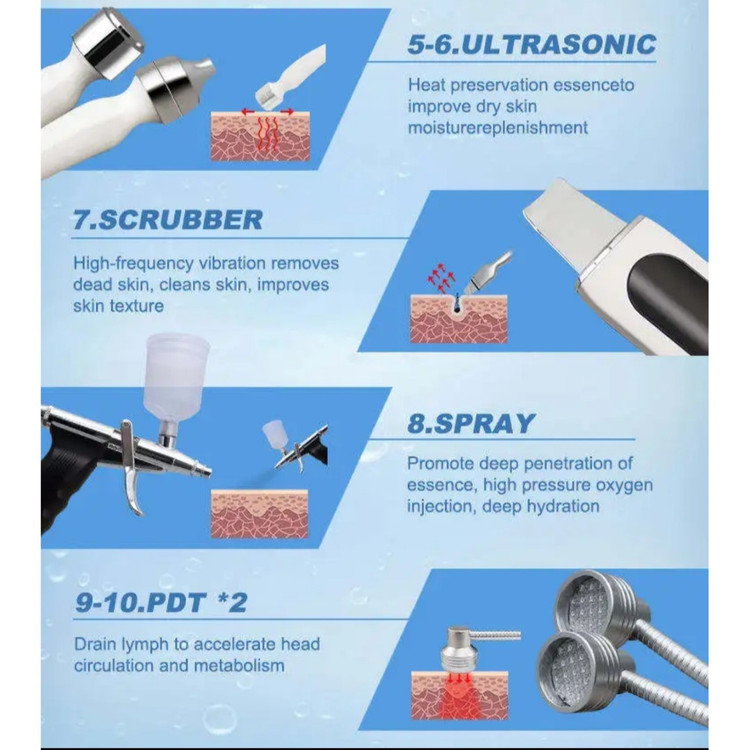 5-6.ULTRASONIC

Heat preservation essenceto improve dry skin moisturereplenishment

7.SCRUBBER

High-frequency vibration removes dead skin, cleans skin, improves skin texture

8.SPRAY

Promote deep penetration of essence, high pressure oxygen injection, deep hydration

9-10.PDT *2

Drain lymph to accelerate head circulation and metabolism